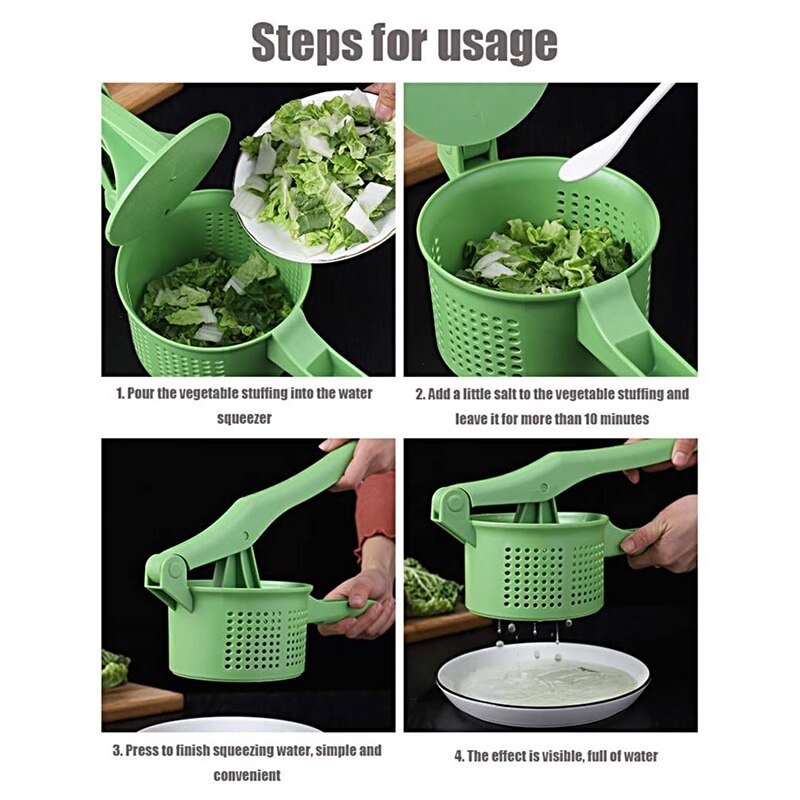 Steps for usage

1. Pour the vegetable stuffing into the water squeezer

2. Add a little salt to the vegetable stuffing and leave it for more than 10 minutes

3. Press to finish squeezing water, simple and convenient

4. The effect is visible, full of water