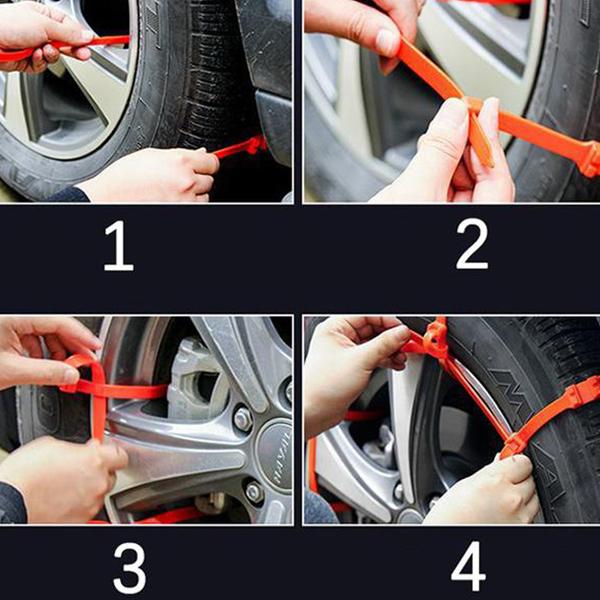 1

2

3

4