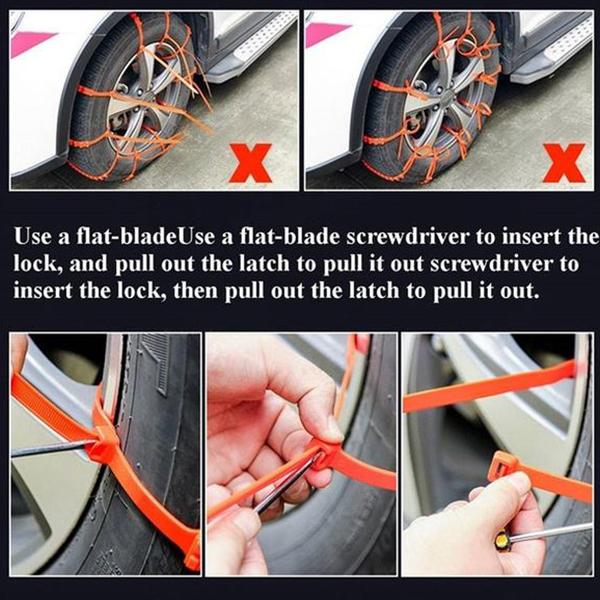 X

X

Use a flat-bladeUse a flat-blade screwdriver to insert the lock, and pull out the latch to pull it out screwdriver to insert the lock, then pull out the latch to pull it out.