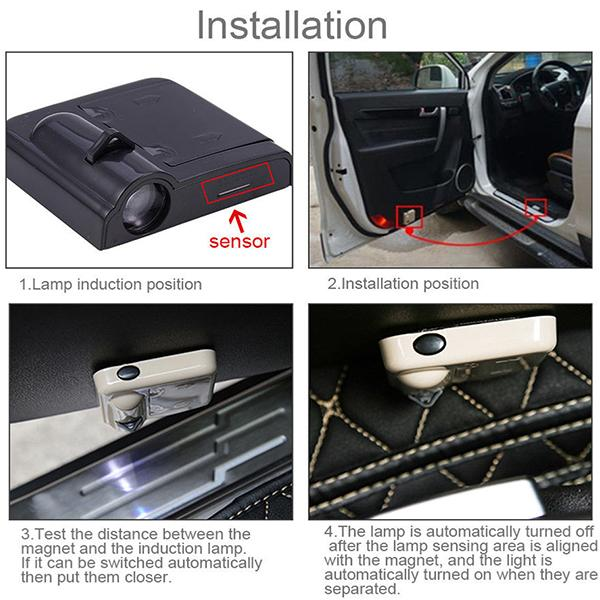 Installation

sensor

1.Lamp induction position

2.Installation position

3.Test the distance between the magnet and the induction lamp. If it can be switched automatically then put them closer.

4.The lamp is automatically turned off after the lamp sensing area is aligned with the magnet, and the light is automatically turned on when they are separated.