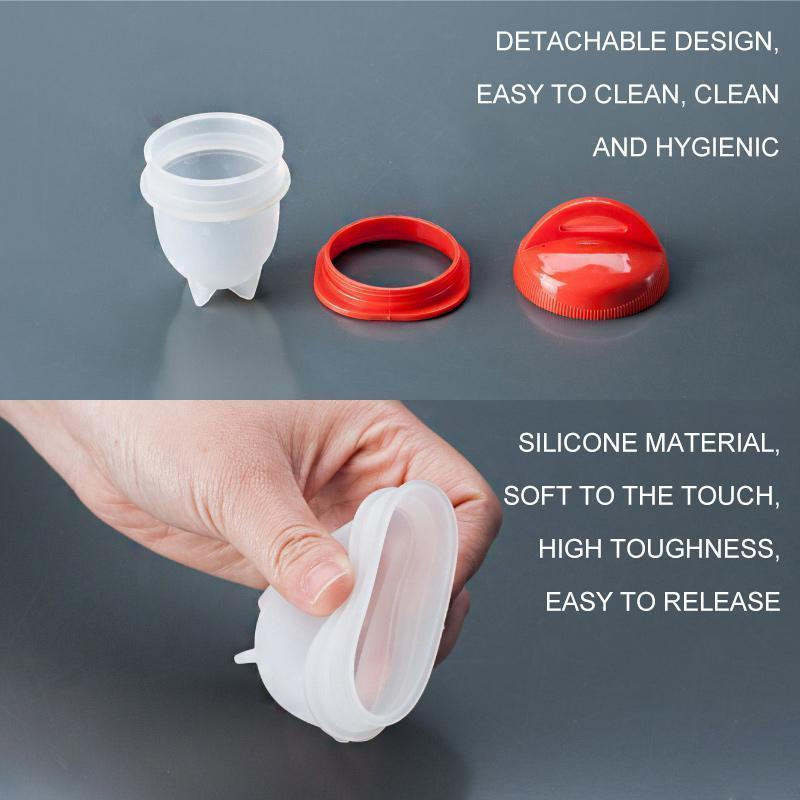 DETACHABLE DESIGN,
EASY TO CLEAN, CLEAN
AND HYGIENIC

SILICONE MATERIAL,
SOFT TO THE TOUCH,
HIGH TOUGHNESS,
EASY TO RELEASE